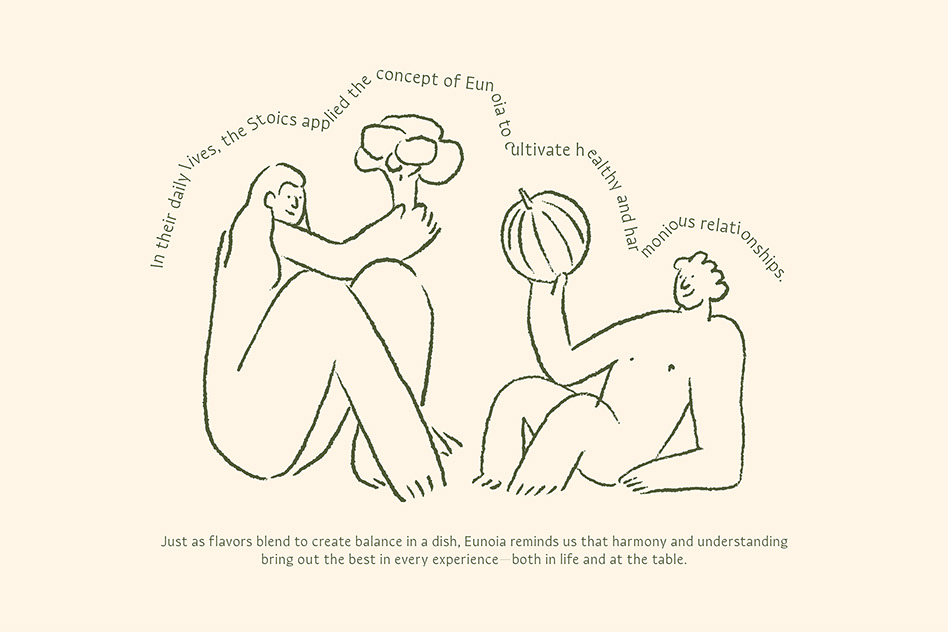 In their daily lives, the Stoics applied the concept of Eunoia to cultivate healthy and harmonious relationships.

Just as flavors blend to create balance in a dish, Eunoia reminds us that harmony and understanding bring out the best in every experience—both in life and at the table.