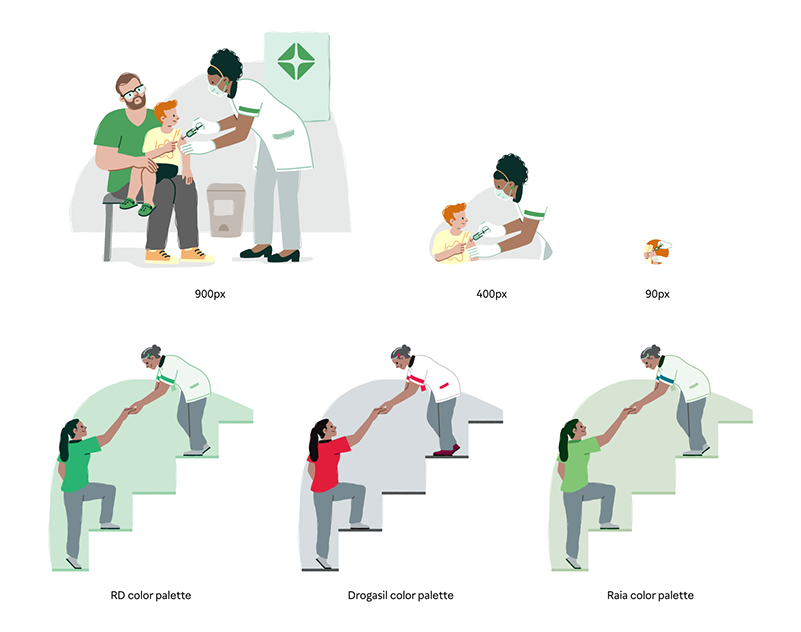 900px

400px

90px

RD color palette

Drogasil color palette

Raia color palette