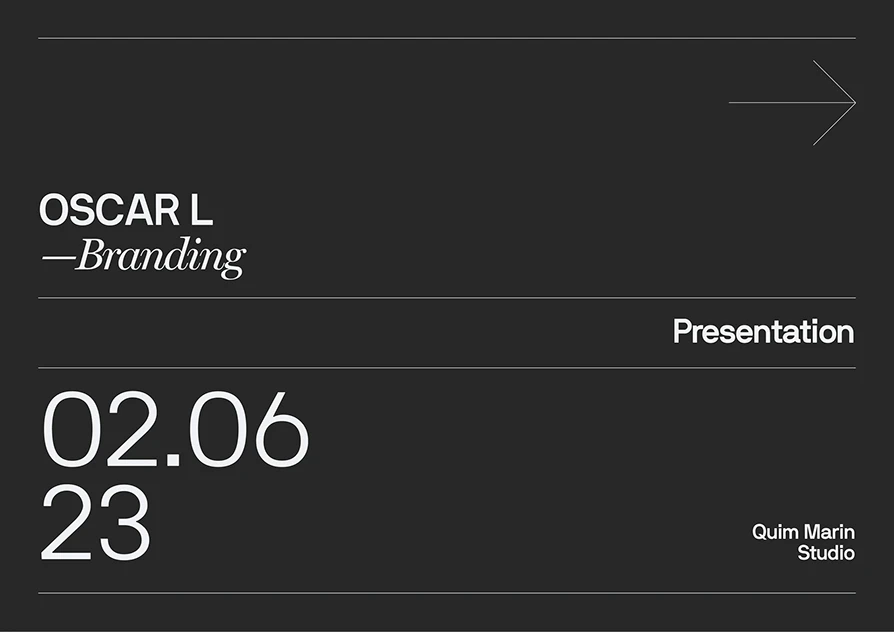 OSCAR L
—Branding

Presentation

02.06
23

Quim Marin
Studio